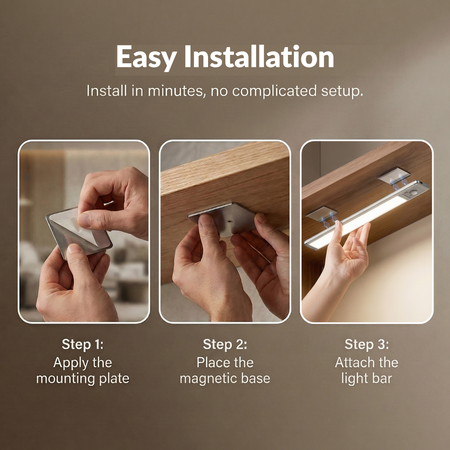 Easy Installation

Install in minutes, no complicated setup.

Step 1:
Apply the mounting plate

Step 2:
Place the magnetic base

Step 3:
Attach the light bar